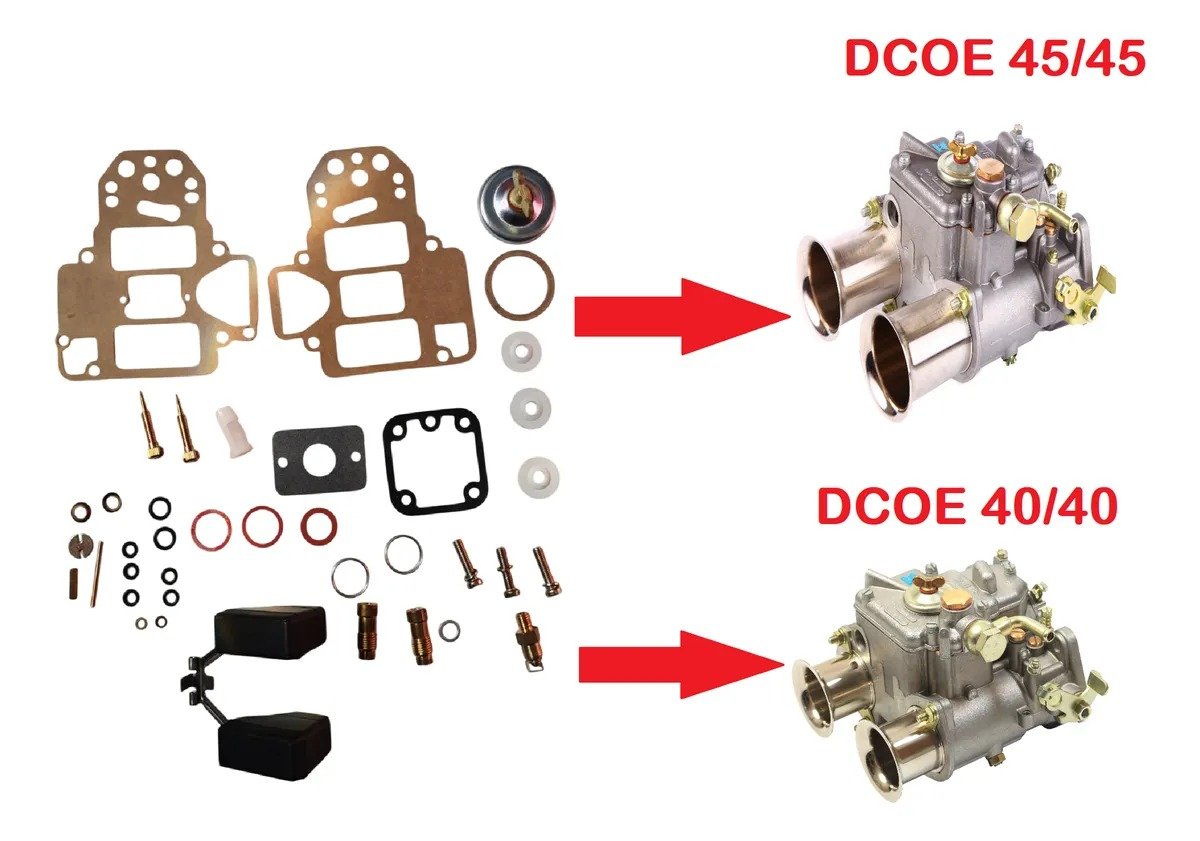 DCOE 45/45

DCOE 40/40